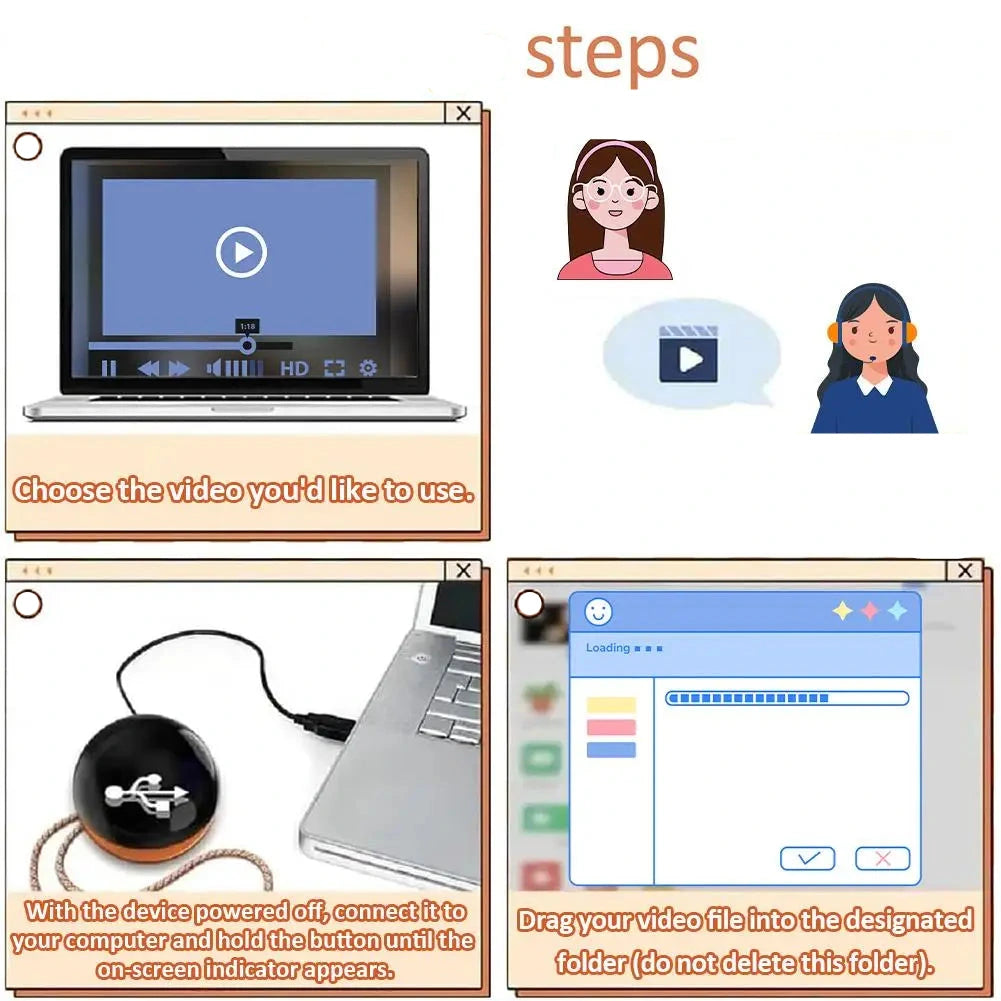 steps

1:18

HD

Choose the video you'd like to use.

With the device powered off, connect it to your computer and hold the button until the on-screen indicator appears.

Loading

Drag your video file into the designated folder (do not delete this folder).