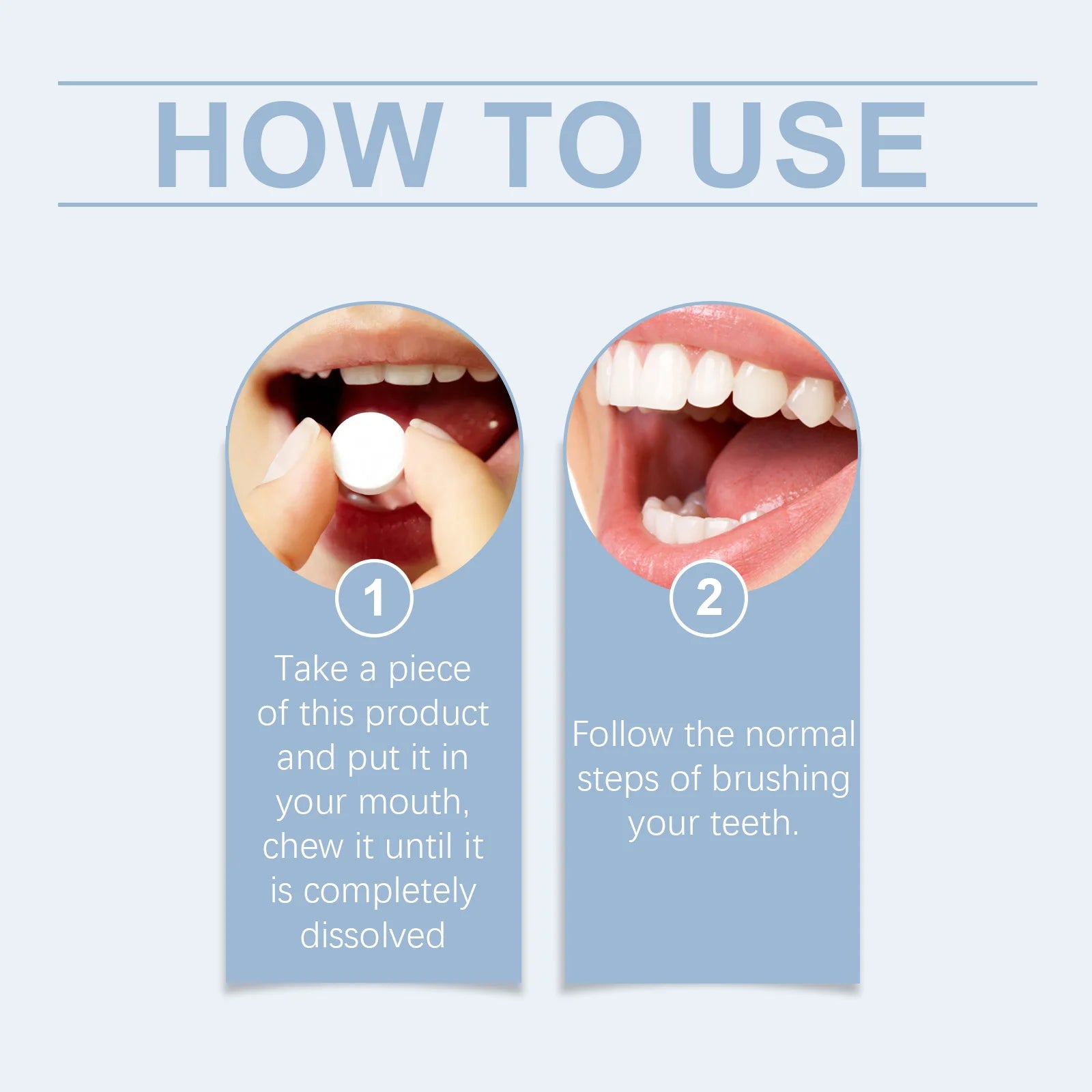 HOW TO USE

1

Take a piece of this product and put it in your mouth, chew it until it is completely dissolved

2

Follow the normal steps of brushing your teeth.